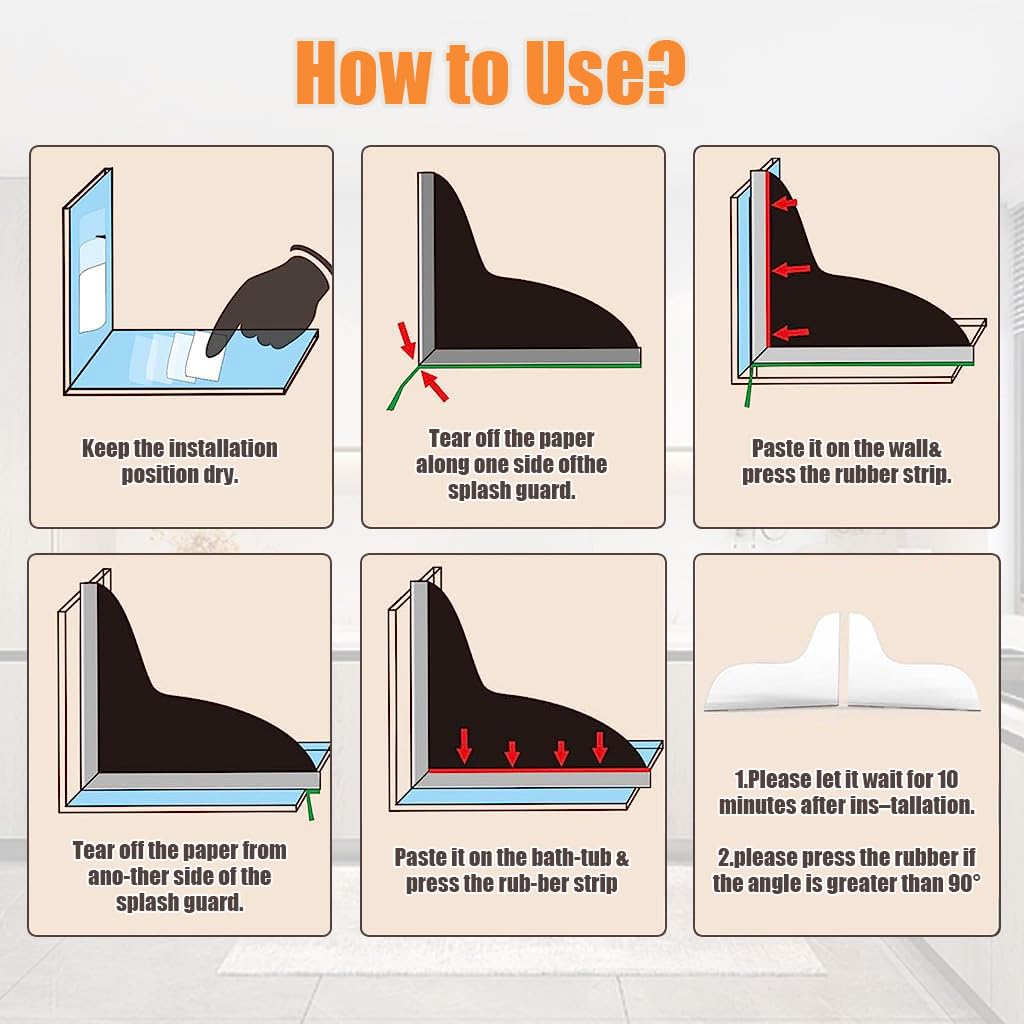 How to Use?

Keep the installation position dry.

Tear off the paper along one side ofthe splash guard.

Paste it on the wall& press the rubber strip.

Tear off the paper from ano-ther side of the splash guard.

Paste it on the bath-tub & press the rub-ber strip

1.Please let it wait for 10 minutes after ins–tallation.

2.please press the rubber if the angle is greater than 90°